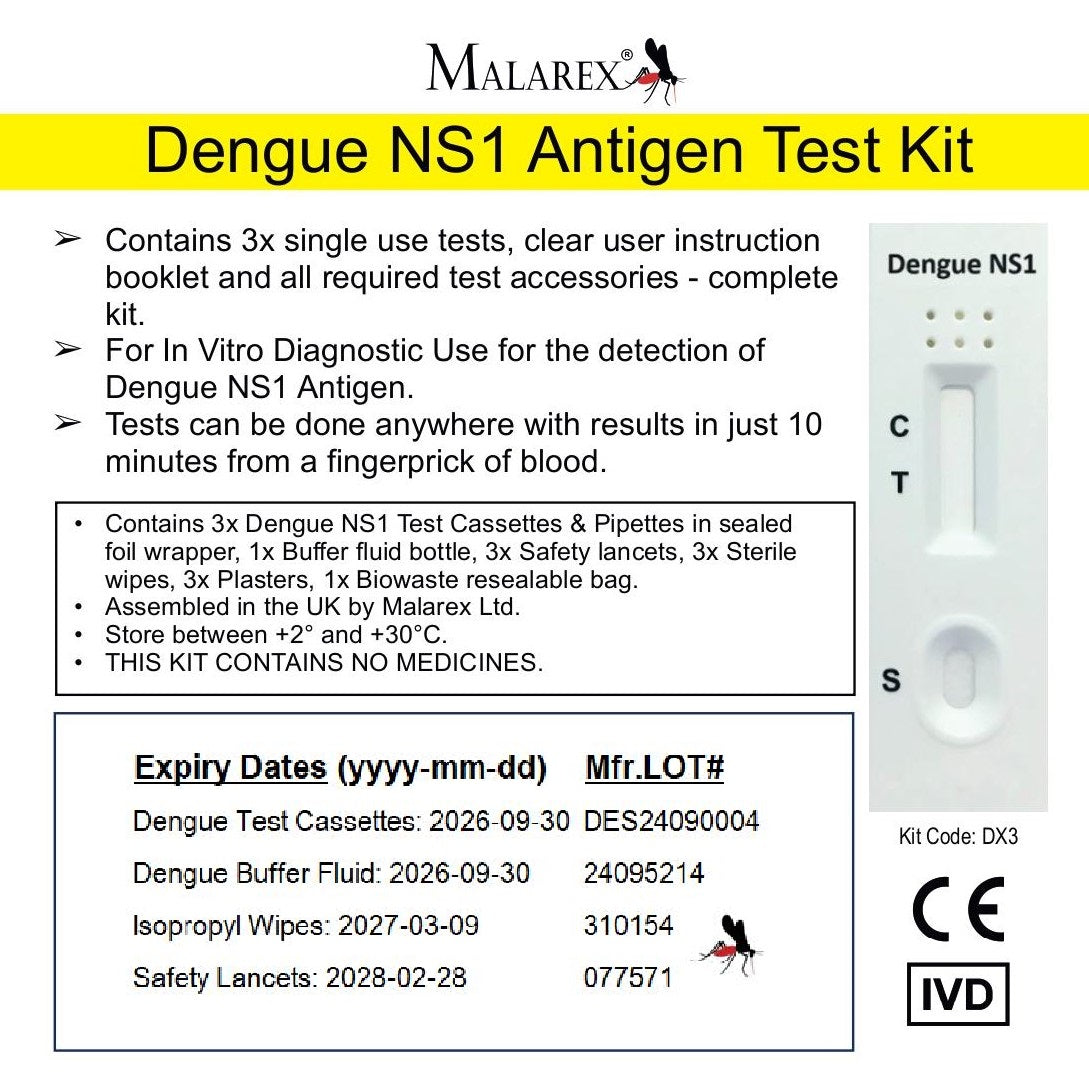 MALAREX®

Dengue NS1 Antigen Test Kit

➢ Contains 3x single use tests, clear user instruction booklet and all required test accessories - complete kit.
➢ For In Vitro Diagnostic Use for the detection of Dengue NS1 Antigen.
➢ Tests can be done anywhere with results in just 10 minutes from a fingerprick of blood.

• Contains 3x Dengue NS1 Test Cassettes & Pipettes in sealed foil wrapper, 1x Buffer fluid bottle, 3x Safety lancets, 3x Sterile wipes, 3x Plasters, 1x Biowaste resealable bag.
• Assembled in the UK by Malarex Ltd.
• Store between +2° and +30°C.
• THIS KIT CONTAINS NO MEDICINES.

| Expiry Dates (yyyy-mm-dd) | Mfr.LOT# |
|---|---|
| Dengue Test Cassettes: 2026-09-30 | DES24090004 |
| Dengue Buffer Fluid: 2026-09-30 | 24095214 |
| Isopropyl Wipes: 2027-03-09 | 310154 |
| Safety Lancets: 2028-02-28 | 077571 |

Dengue NS1
C
T
S

Kit Code: DX3
CE
IVD